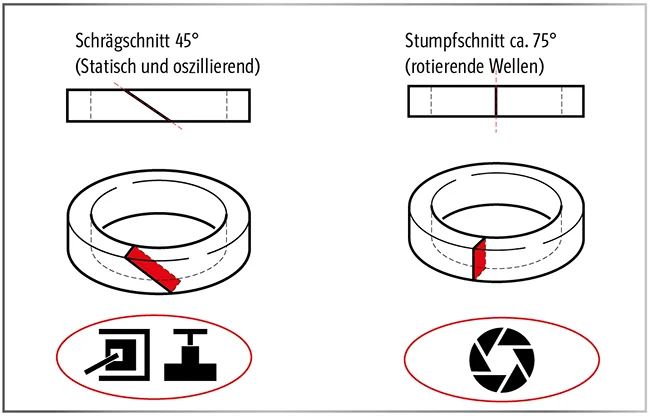 Schrägschnitt 45°
(Statisch und oszillierend)

Stumpfschnitt ca. 75°
(rotierende Wellen)